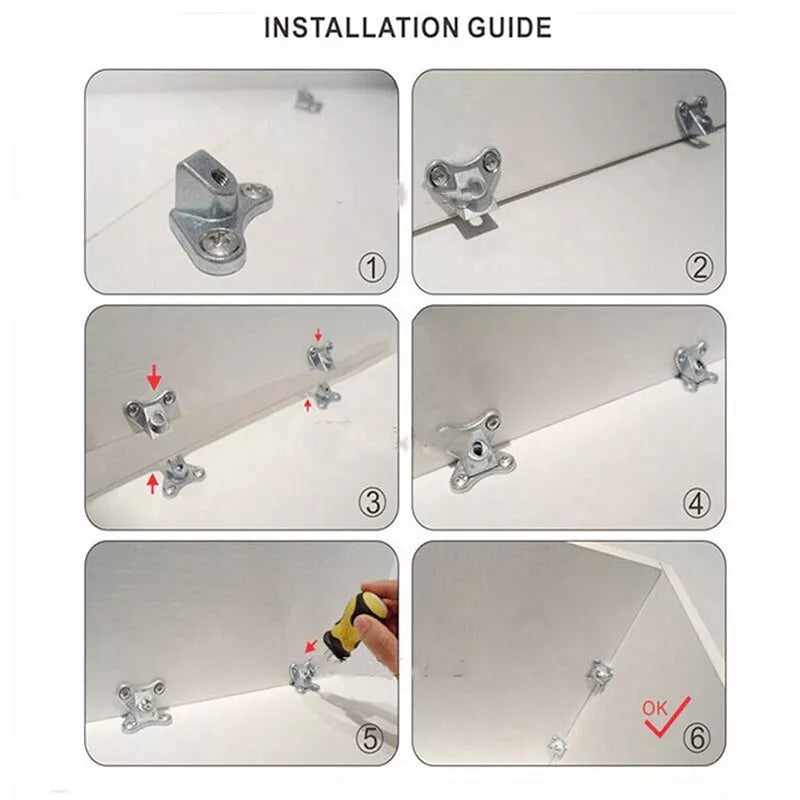 INSTALLATION GUIDE

①

②

③

④

⑤

OK

⑥