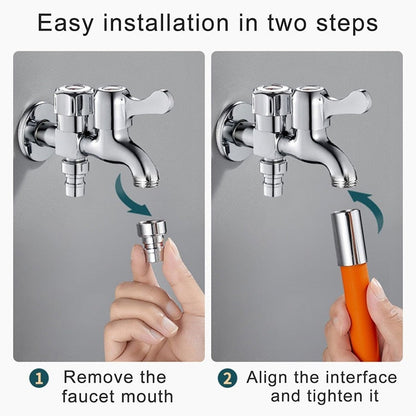 Easy installation in two steps

1 Remove the faucet mouth

2 Align the interface and tighten it