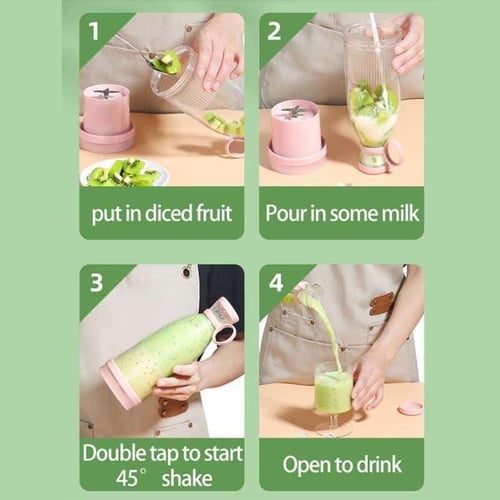 1

put in diced fruit

2

Pour in some milk

3

Double tap to start 45°  shake

4

Open to drink