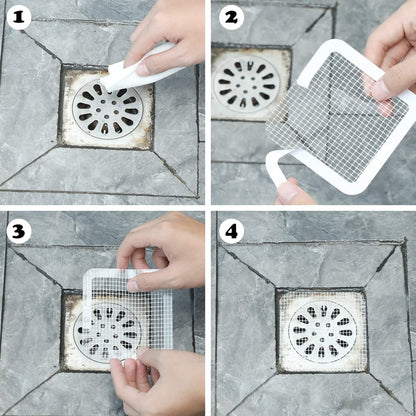 1
2
3
4