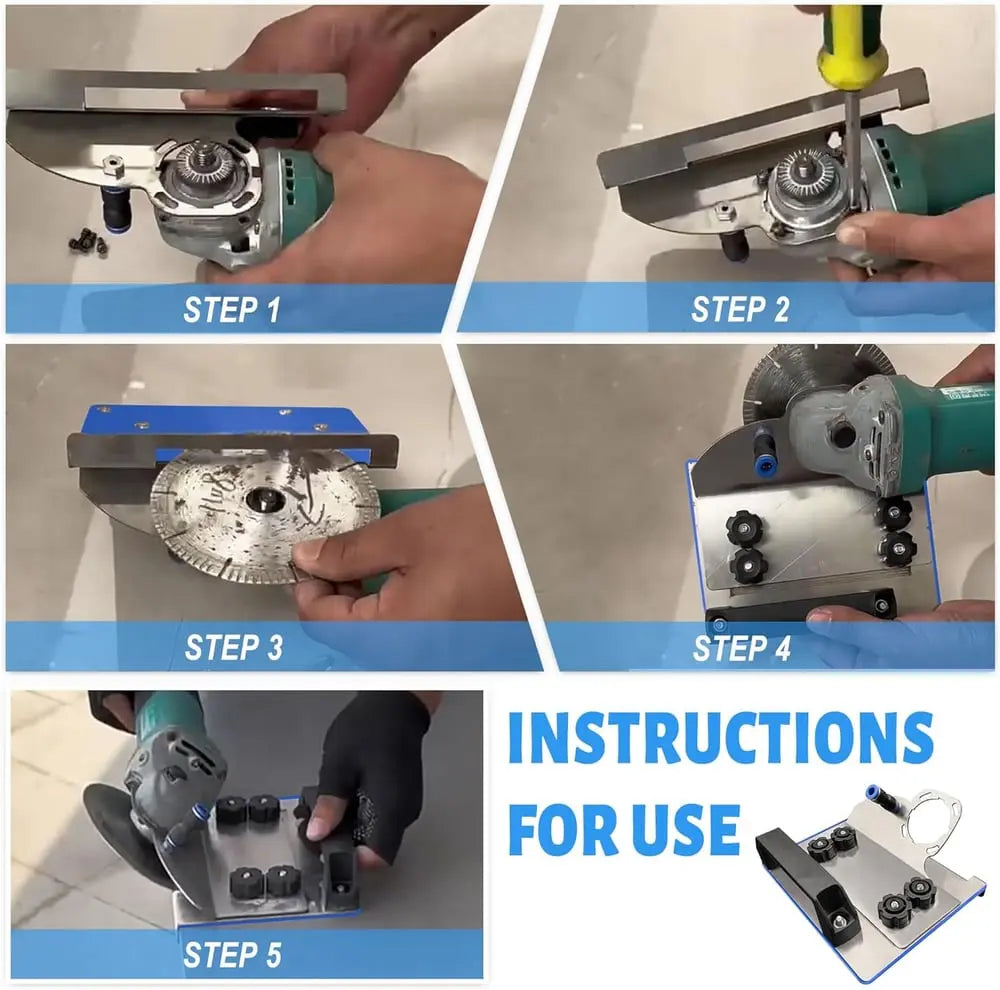 STEP 1

STEP 2

STEP 3

STEP 4

STEP 5

INSTRUCTIONS FOR USE