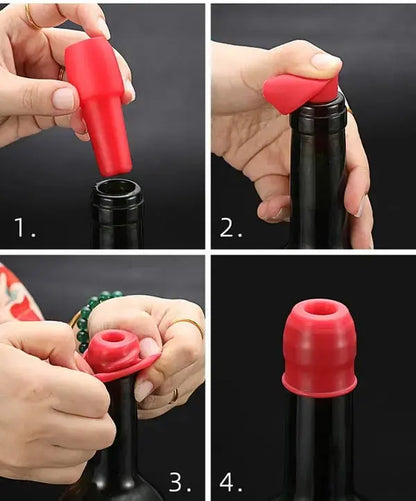 1.

2.

3.

4.