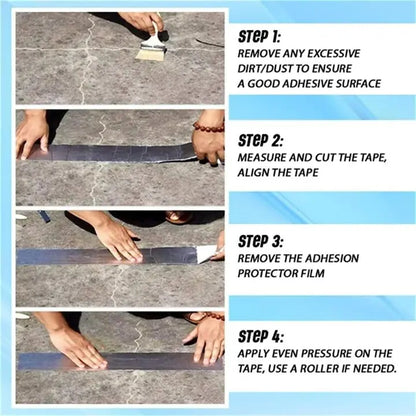 STEP 1:
REMOVE ANY EXCESSIVE DIRT/DUST TO ENSURE A GOOD ADHESIVE SURFACE

STEP 2:
MEASURE AND CUT THE TAPE, ALIGN THE TAPE

STEP 3:
REMOVE THE ADHESION PROTECTOR FILM

STEP 4:
APPLY EVEN PRESSURE ON THE TAPE, USE A ROLLER IF NEEDED.