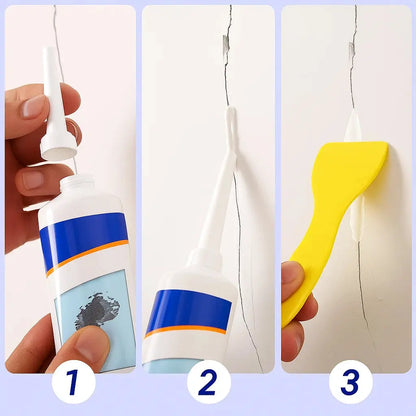 1

2

3