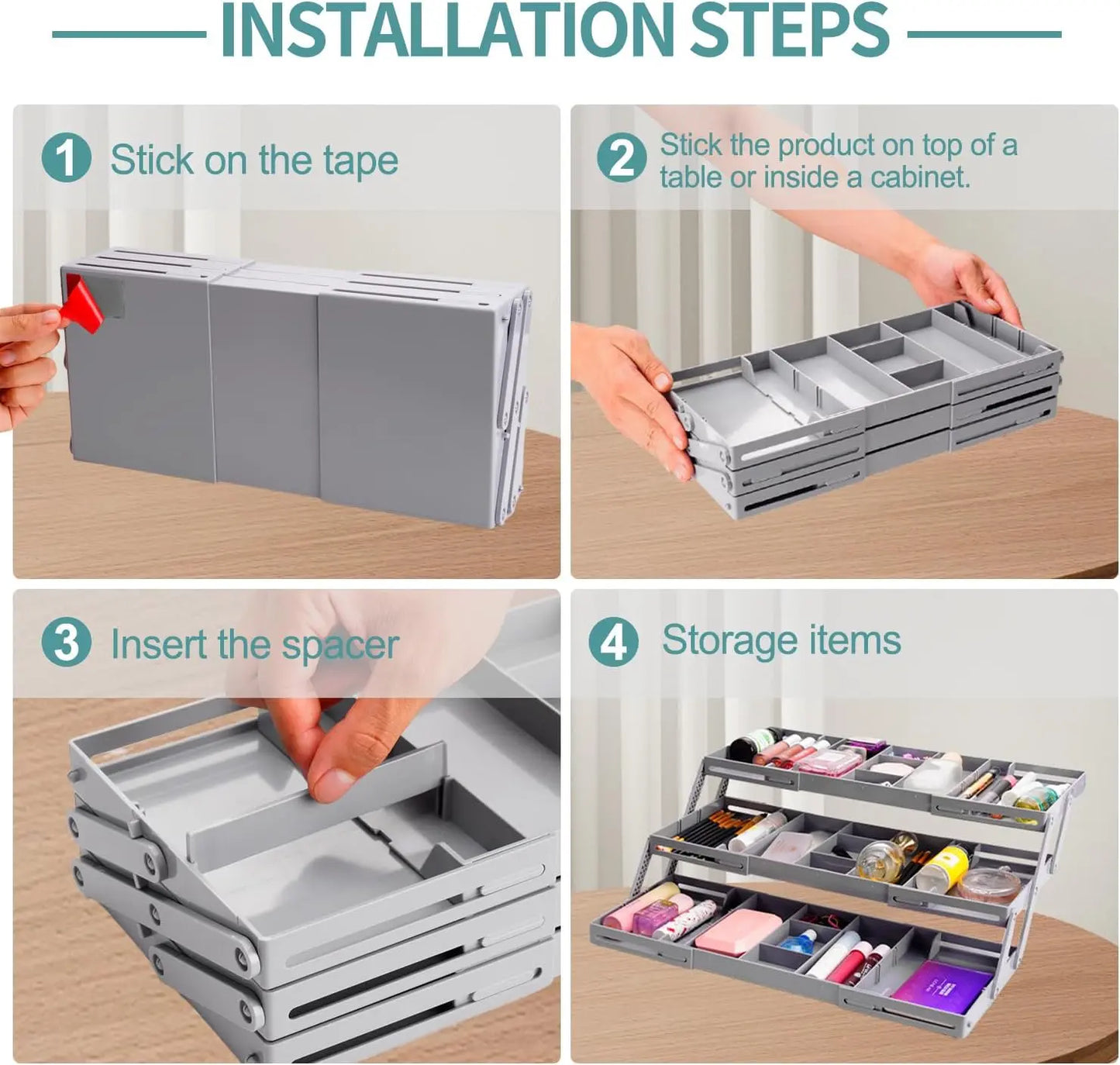 INSTALLATION STEPS

1 Stick on the tape

2 Stick the product on top of a table or inside a cabinet.

3 Insert the spacer

4 Storage items