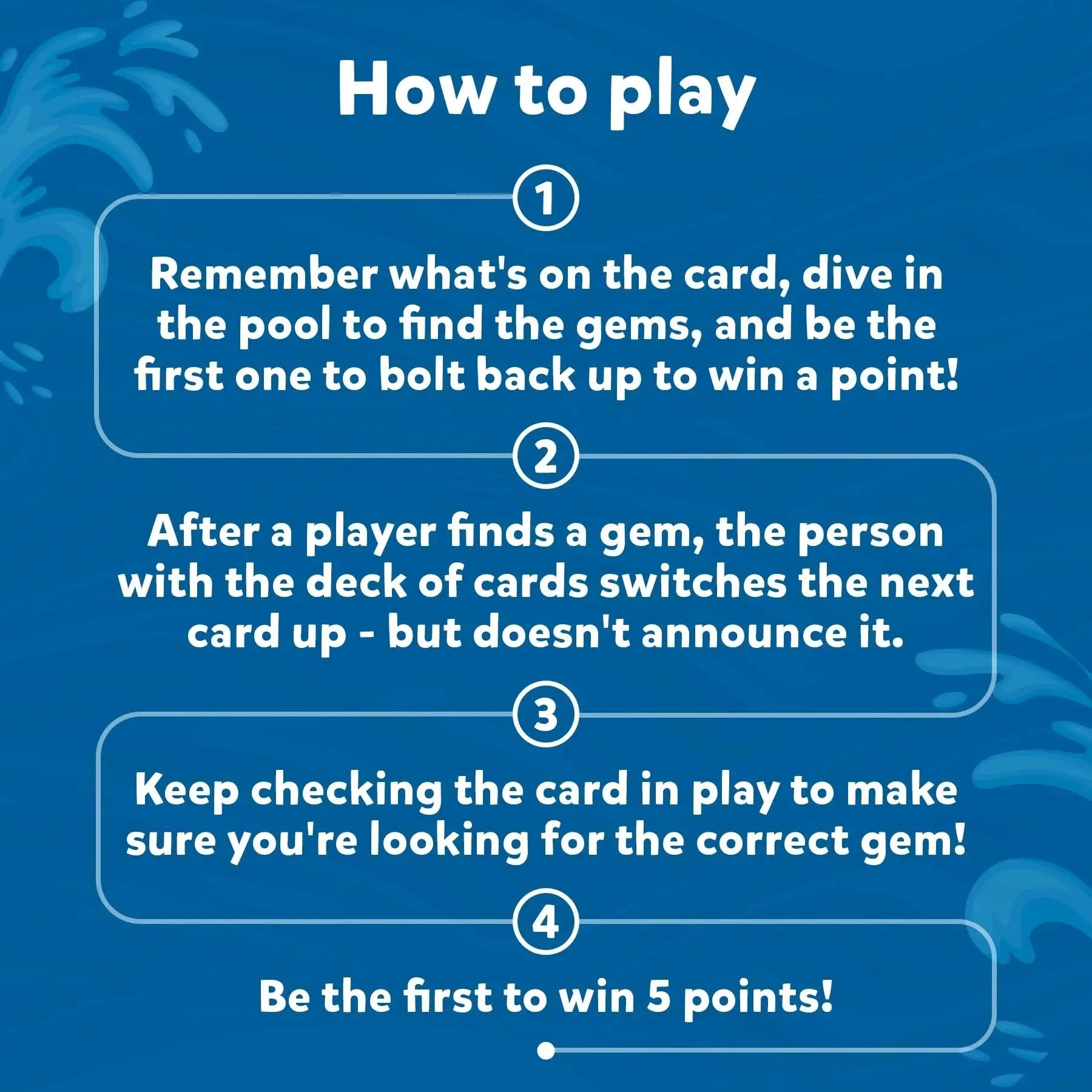 How to play

1

Remember what's on the card, dive in the pool to find the gems, and be the first one to bolt back up to win a point!

2

After a player finds a gem, the person with the deck of cards switches the next card up - but doesn't announce it.

3

Keep checking the card in play to make sure you're looking for the correct gem!

4

Be the first to win 5 points!