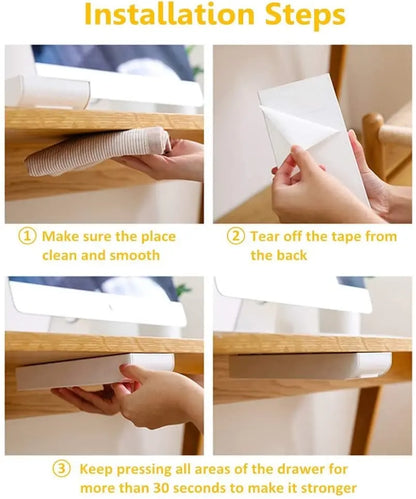 Installation Steps

① Make sure the place clean and smooth

② Tear off the tape from the back

③ Keep pressing all areas of the drawer for more than 30 seconds to make it stronger