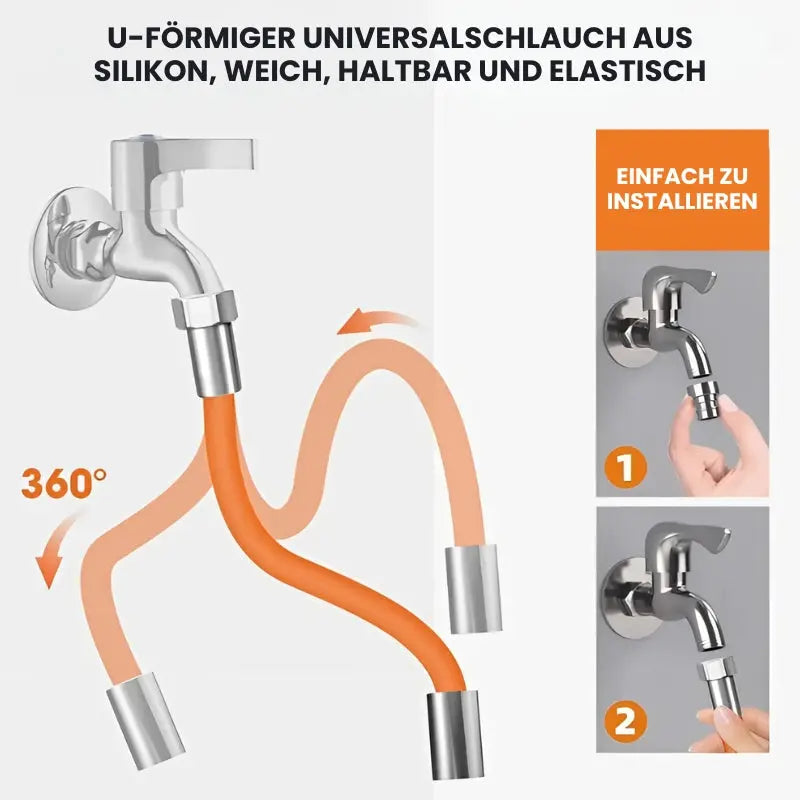 U-FÖRMIGER UNIVERSALSCHLAUCH AUS SILIKON, WEICH, HALTBAR UND ELASTISCH

360°

EINFACH ZU INSTALLIEREN

1

2