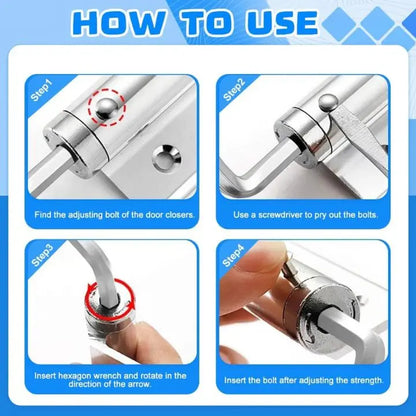 HOW TO USE

Step1

Find the adjusting bolt of the door closers.

Step2

Use a screwdriver to pry out the bolts.

Step3

Insert hexagon wrench and rotate in the direction of the arrow.

Step4

Insert the bolt after adjusting the strength.