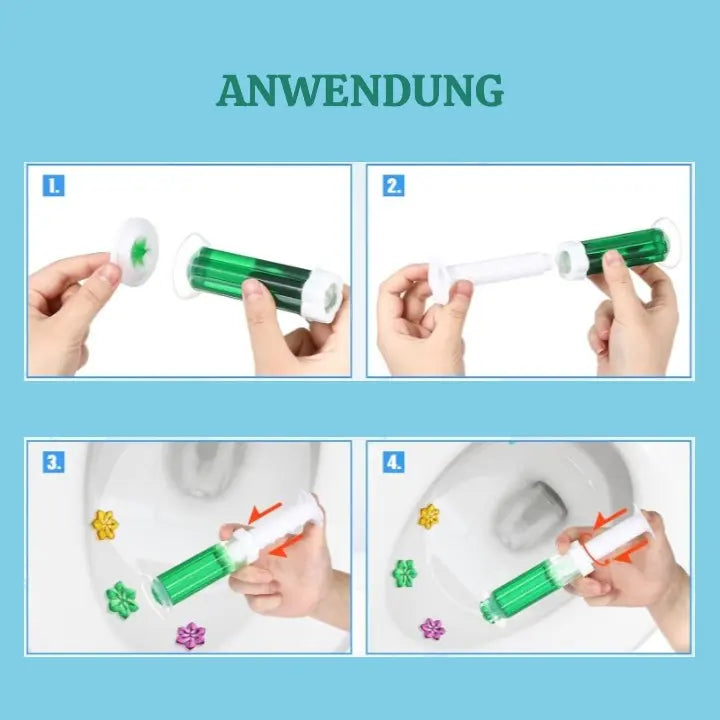 ANWENDUNG

1.

2.

3.

4.