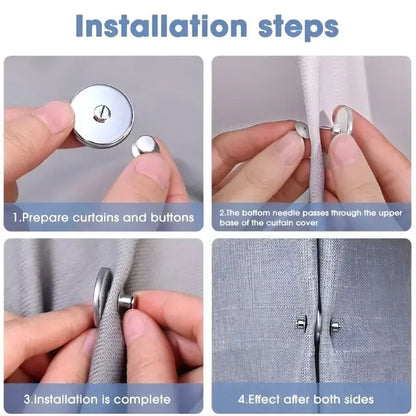 Installation steps

1.Prepare curtains and buttons

2.The bottom needle passes through the upper base of the curtain cover

3.installation is complete

4.Effect after both sides