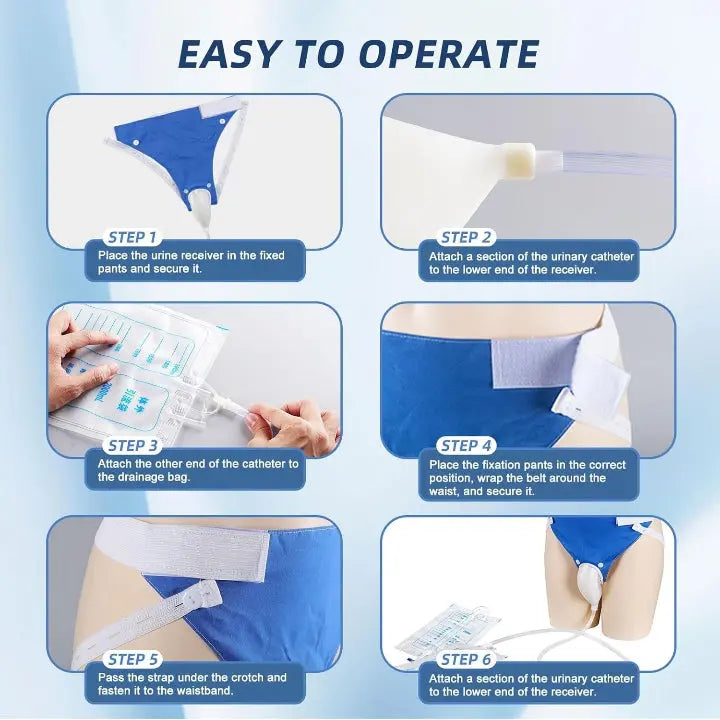 EASY TO OPERATE

STEP 1
Place the urine receiver in the fixed pants and secure it.

STEP 2
Attach a section of the urinary catheter to the lower end of the receiver.

STEP 3
Attach the other end of the catheter to the drainage bag.

STEP 4
Place the fixation pants in the correct position, wrap the belt around the waist, and secure it.

STEP 5
Pass the strap under the crotch and fasten it to the waistband.

STEP 6
Attach a section of the urinary catheter to the lower end of the receiver.