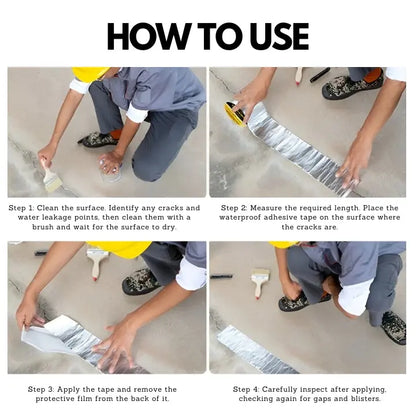 HOW TO USE

Step 1: Clean the surface. Identify any cracks and water leakage points, then clean them with a brush and wait for the surface to dry.

Step 2: Measure the required length. Place the waterproof adhesive tape on the surface where the cracks are.

Step 3: Apply the tape and remove the protective film from the back of it.

Step 4: Carefully inspect after applying, checking again for gaps and blisters.