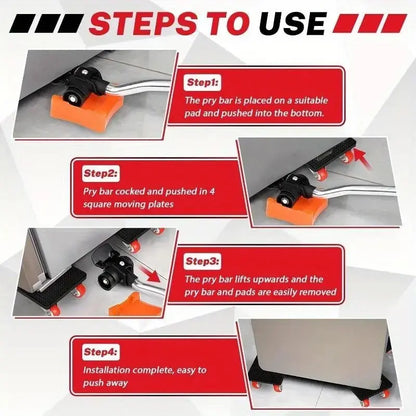 STEPS TO USE

Step1:
The pry bar is placed on a suitable pad and pushed into the bottom.

Step2:
Pry bar cocked and pushed in 4 square moving plates

Step3:
The pry bar lifts upwards and the pry bar and pads are easily removed

Step4:
Installation complete, easy to push away