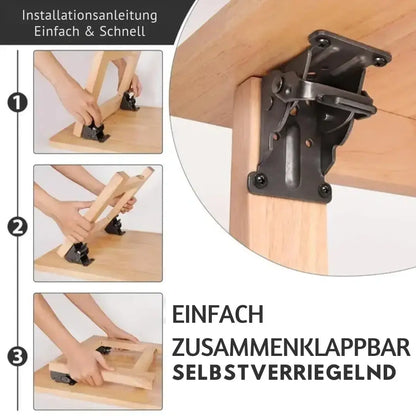 Installationsanleitung
Einfach & Schnell

1

2

3

EINFACH
ZUSAMMENKLAPPBAR
SELBSTVERRIEGELND