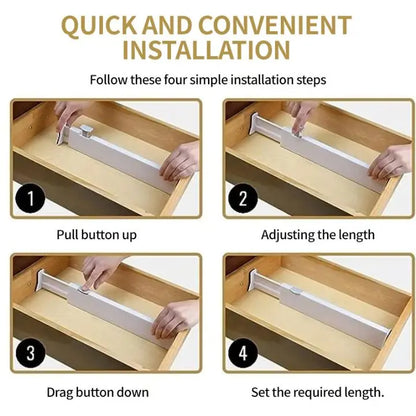 QUICK AND CONVENIENT INSTALLATION

Follow these four simple installation steps

1

Pull button up

2

Adjusting the length

3

Drag button down

4

Set the required length.