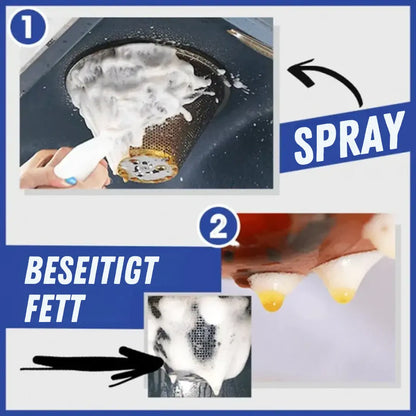 1

SPRAY

2

BESEITIGT FETT