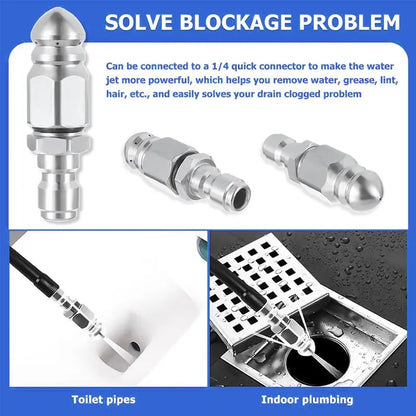 SOLVE BLOCKAGE PROBLEM

Can be connected to a 1/4 quick connector to make the water jet more powerful, which helps you remove water, grease, lint, hair, etc., and easily solves your drain clogged problem

Toilet pipes

Indoor plumbing