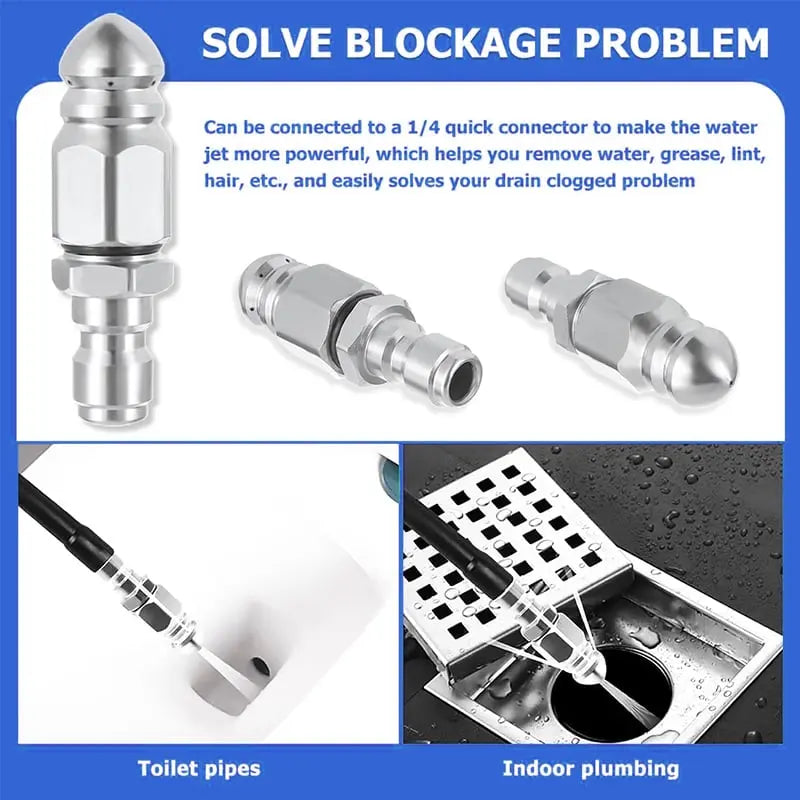 SOLVE BLOCKAGE PROBLEM

Can be connected to a 1/4 quick connector to make the water jet more powerful, which helps you remove water, grease, lint, hair, etc., and easily solves your drain clogged problem

Toilet pipes

Indoor plumbing