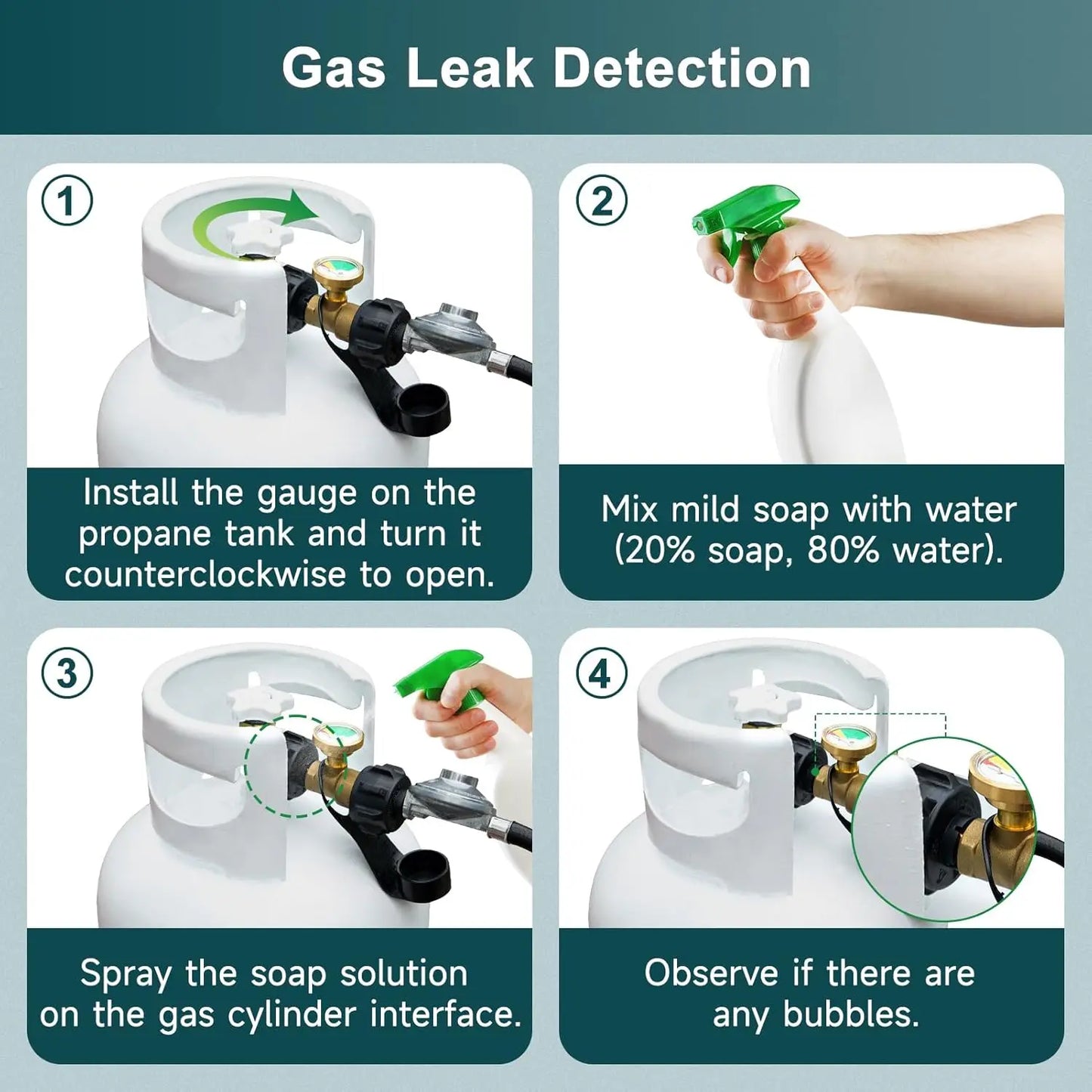 Gas Leak Detection

1

Install the gauge on the propane tank and turn it counterclockwise to open.

2

Mix mild soap with water (20% soap, 80% water).

3

Spray the soap solution on the gas cylinder interface.

4

Observe if there are any bubbles.