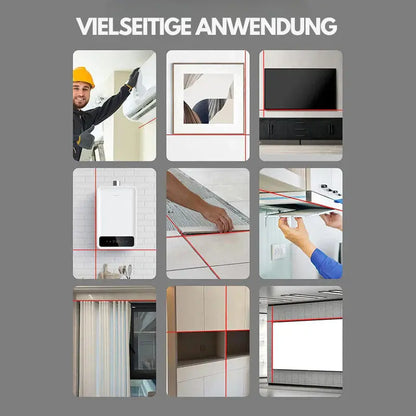 VIELSEITIGE ANWENDUNG