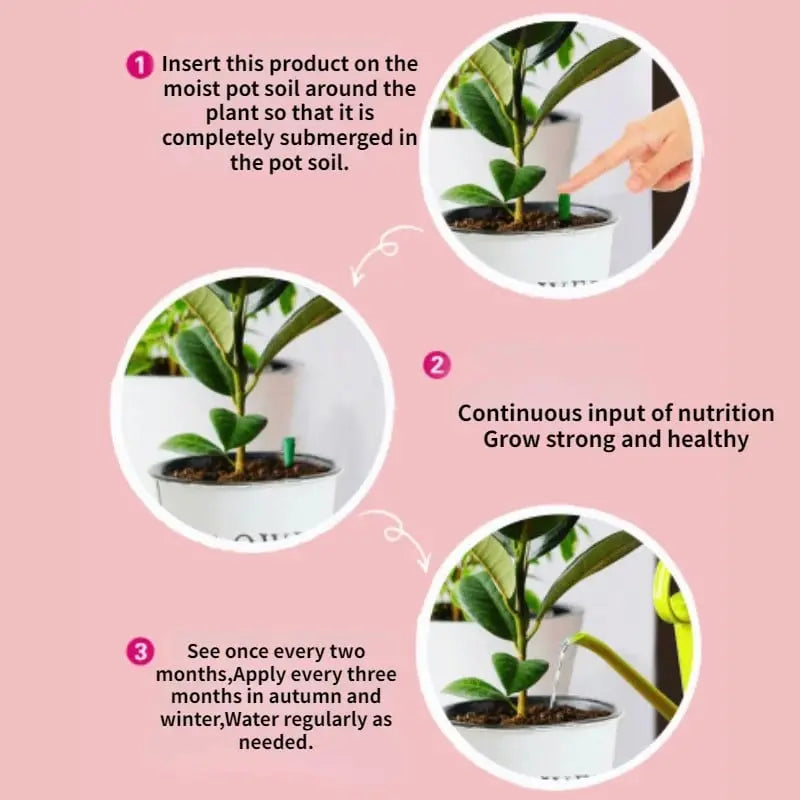 1 Insert this product on the moist pot soil around the plant so that it is completely submerged in the pot soil.

2

Continuous input of nutrition
Grow strong and healthy

3 See once every two months,Apply every three months in autumn and winter,Water regularly as needed.