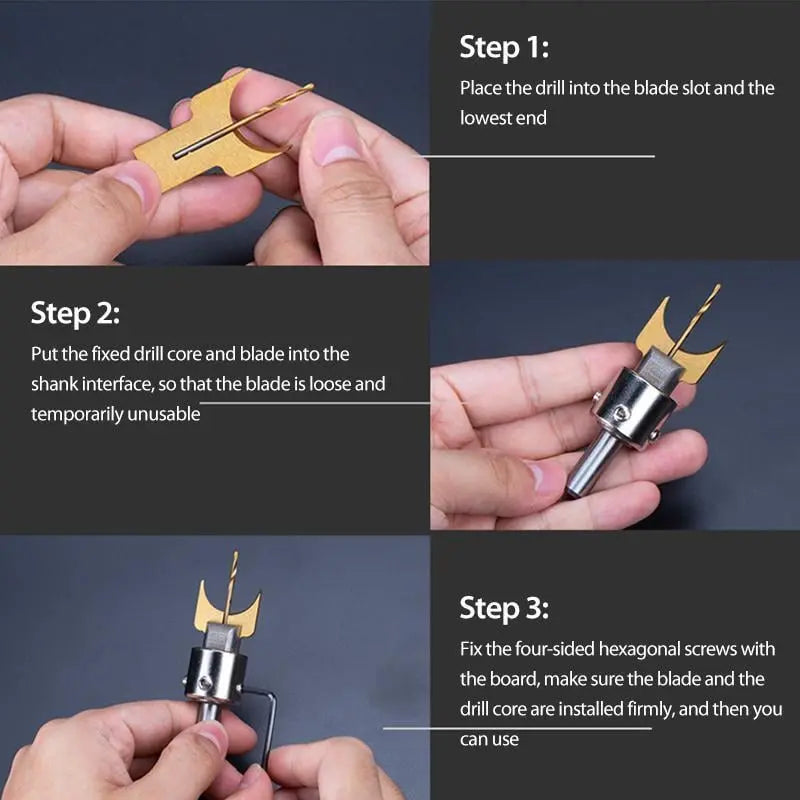 Step 1:

Place the drill into the blade slot and the lowest end

Step 2:

Put the fixed drill core and blade into the shank interface, so that the blade is loose and temporarily unusable

Step 3:

Fix the four-sided hexagonal screws with the board, make sure the blade and the drill core are installed firmly, and then you can use