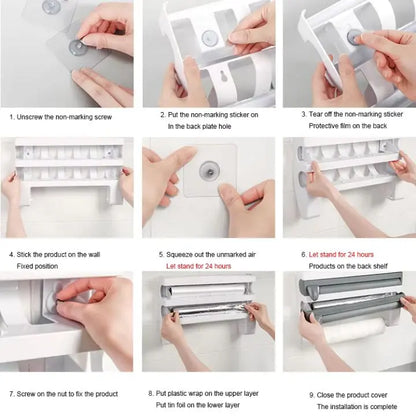 1. Unscrew the non-marking screw

2. Put the non-marking sticker on
In the back plate hole

3. Tear off the non-marking sticker
Protective film on the back

4. Stick the product on the wall
Fixed position

5. Squeeze out the unmarked air
Let stand for 24 hours

6. Let stand for 24 hours
Products on the back shelf

7. Screw on the nut to fix the product

8. Put plastic wrap on the upper layer
Put tin foil on the lower layer

9. Close the product cover
The installation is complete