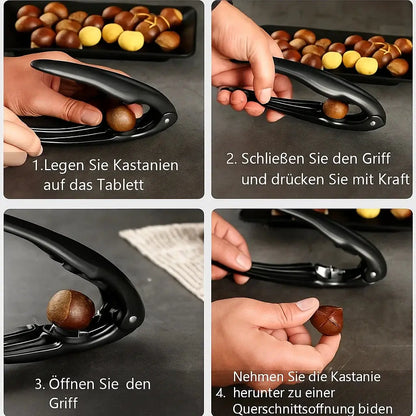 1.Legen Sie Kastanien auf das Tablett

2. Schließen Sie den Griff und drücken Sie mit Kraft

3. Öffnen Sie den Griff

4. Nehmen Sie die Kastanie herunter zu einer Querschnittsoffnung biden