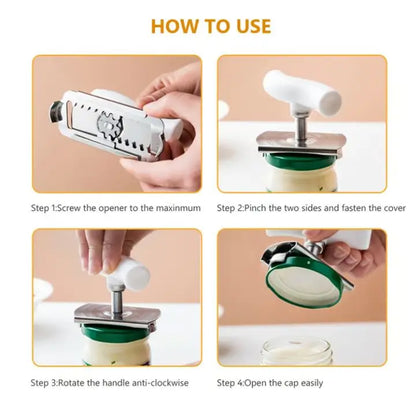 HOW TO USE

Step 1:Screw the opener to the maxinmum

Step 2:Pinch the two sides and fasten the cover

Step 3:Rotate the handle anti-clockwise

Step 4:Open the cap easily