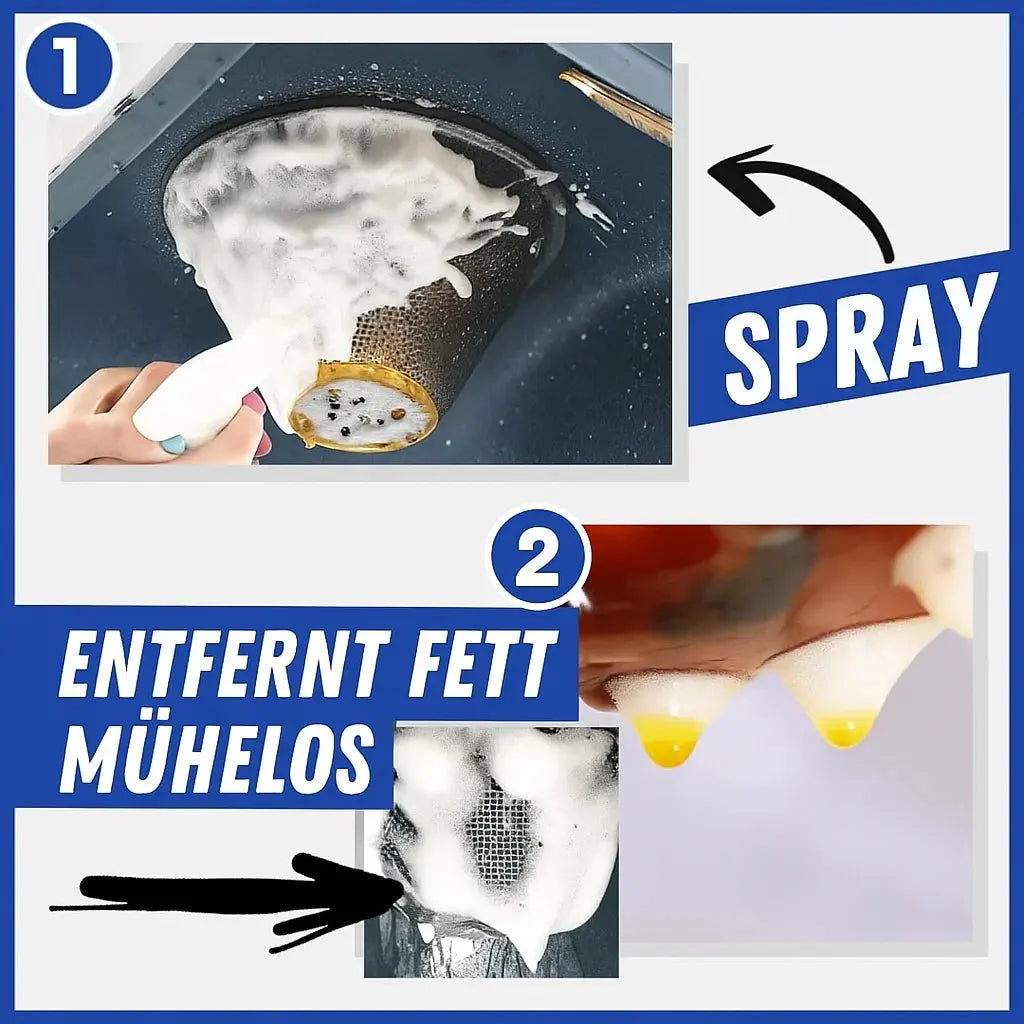 1

SPRAY

2

ENTFERNT FETT MÜHELOS