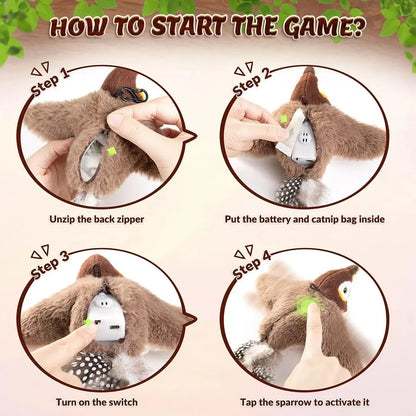 HOW TO START THE GAME?

Step 1

Unzip the back zipper

Step 2

Put the battery and catnip bag inside

Step 3

Turn on the switch

Step 4

Tap the sparrow to activate it