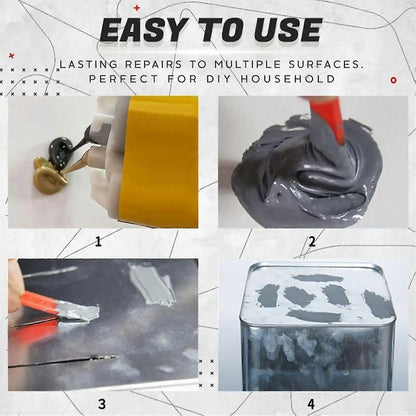 EASY TO USE

LASTING REPAIRS TO MULTIPLE SURFACES. PERFECT FOR DIY HOUSEHOLD

1

2

3

4