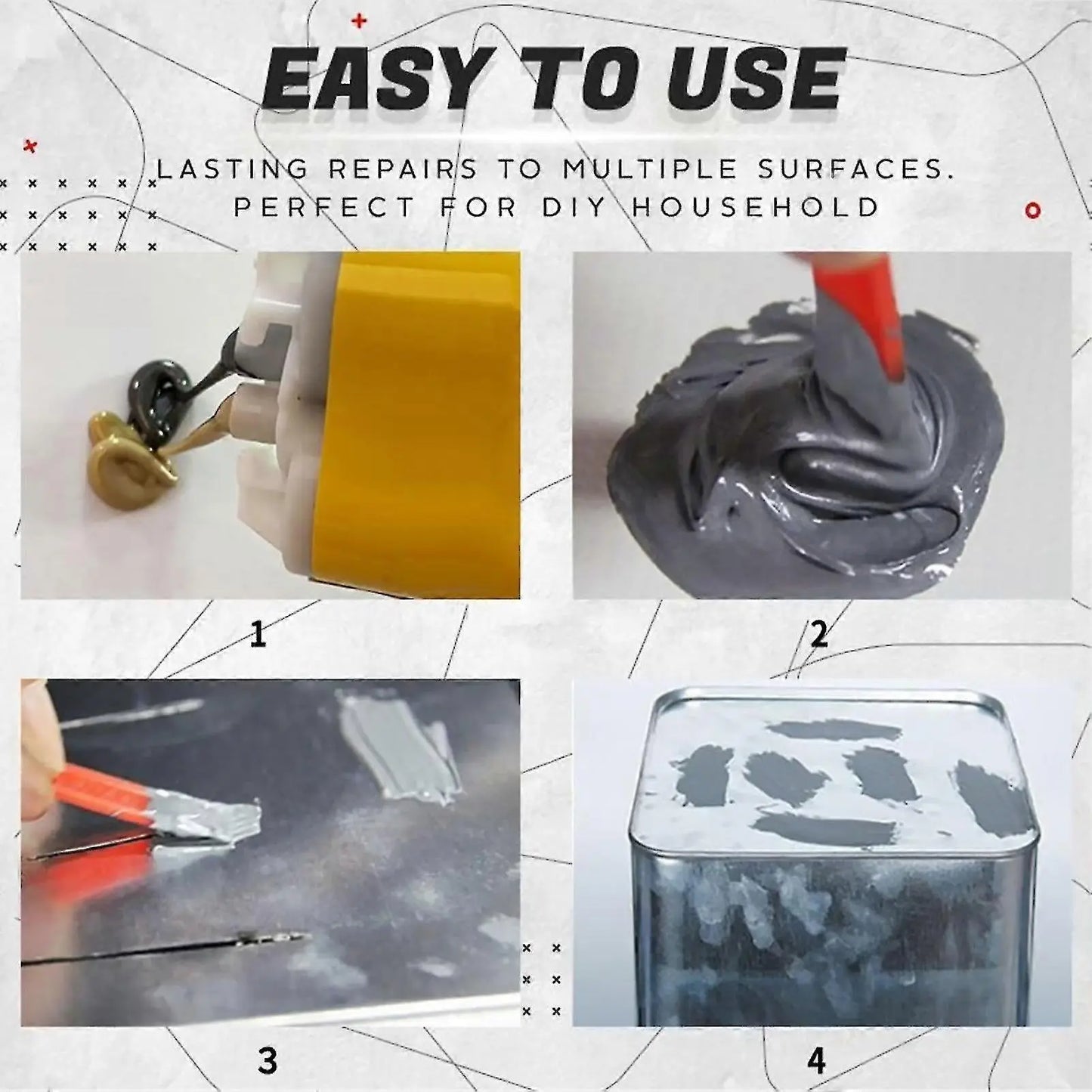 EASY TO USE

LASTING REPAIRS TO MULTIPLE SURFACES.
PERFECT FOR DIY HOUSEHOLD

1

2

3

4