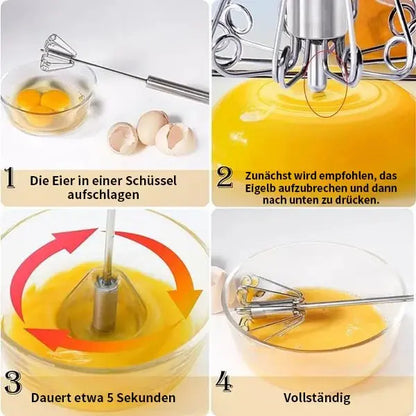 1 Die Eier in einer Schüssel aufschlagen

2 Zunächst wird empfohlen, das Eigelb aufzubrechen und dann nach unten zu drücken.

3 Dauert etwa 5 Sekunden

4 Vollständig