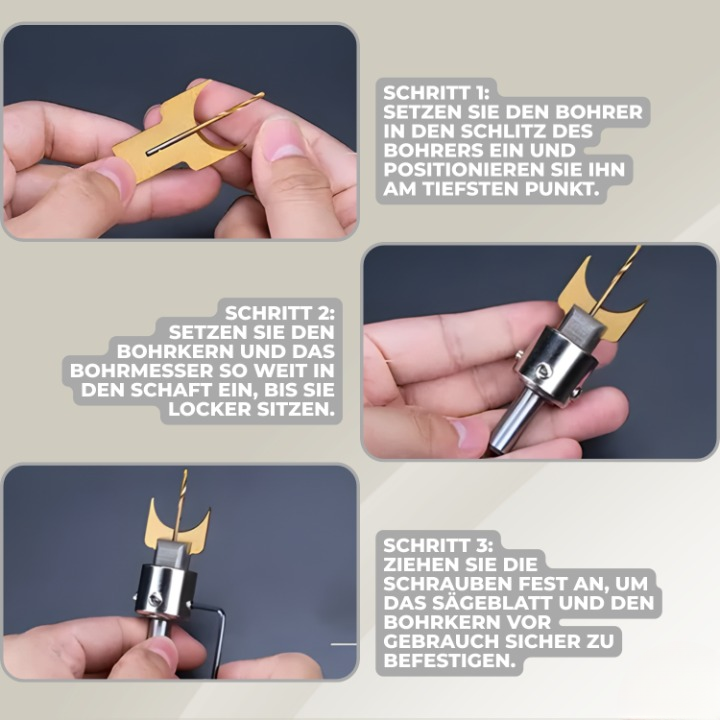 SCHRITT 1:
SETZEN SIE DEN BOHRER IN DEN SCHLITZ DES BOHRERS EIN UND POSITIONIEREN SIE IHN AM TIEFSTEN PUNKT.

SCHRITT 2:
SETZEN SIE DEN BOHRKERN UND DAS BOHRMESSER SO WEIT IN DEN SCHAFT EIN, BIS SIE LOCKER SITZEN.

SCHRITT 3:
ZIEHEN SIE DIE SCHRAUBEN FEST AN, UM DAS SÄGEBLATT UND DEN BOHRKERN VOR GEBRAUCH SICHER ZU BEFESTIGEN.