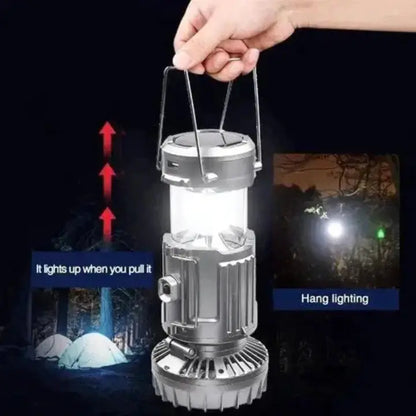 It lights up when you pull it

Hang lighting