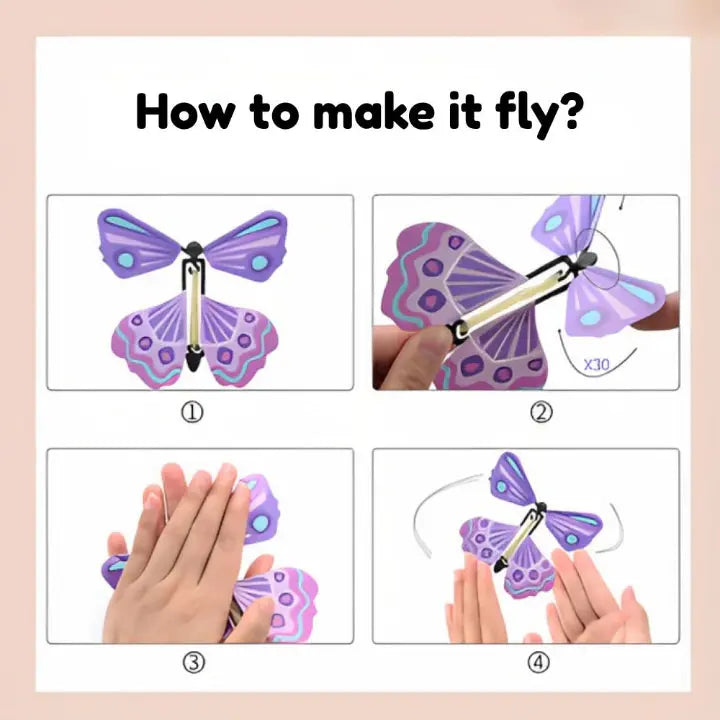 How to make it fly?

①

X30

②

③

④