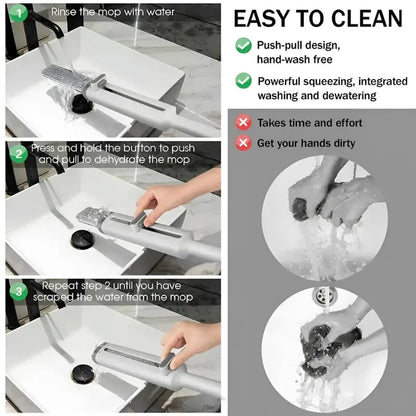 1 Rinse the mop with water

2 Press and hold the button to push and pull to dehydrate the mop

3 Repeat step 2 until you have scraped the water from the mop

EASY TO CLEAN

Push-pull design, hand-wash free

Powerful squeezing, integrated washing and dewatering

Takes time and effort

Get your hands dirty