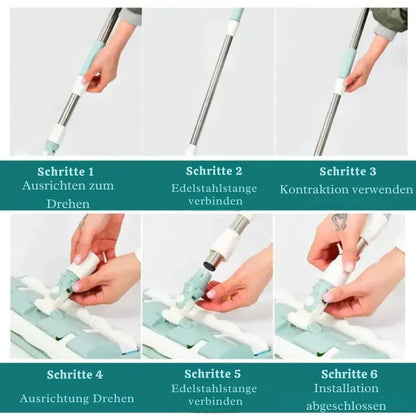 Schritte 1
Ausrichten zum Drehen

Schritte 2
Edelstahlstange verbinden

Schritte 3
Kontraktion verwenden

Schritte 4
Ausrichtung Drehen

Schritte 5
Edelstahlstange verbinden

Schritte 6
Installation abgeschlossen