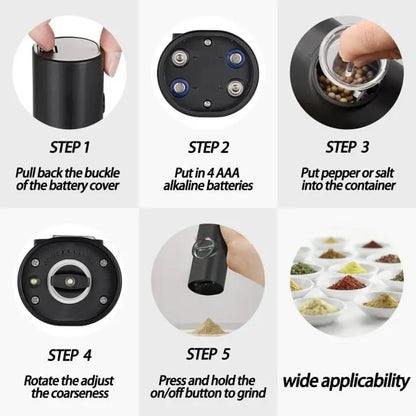 STEP 1
Pull back the buckle of the battery cover

STEP 2
Put in 4 AAA alkaline batteries

STEP 3
Put pepper or salt into the container

STEP 4
Rotate the adjust the coarseness

STEP 5
Press and hold the on/off button to grind

wide applicability