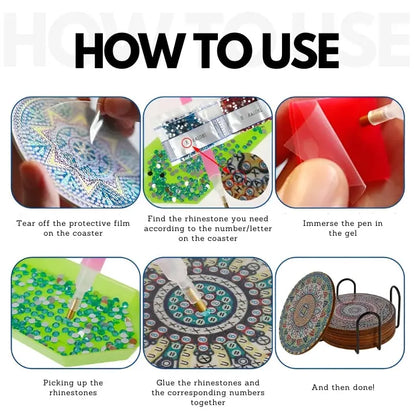 HOW TO USE

Tear off the protective film on the coaster

Find the rhinestone you need according to the number/letter on the coaster

Immerse the pen in the gel

Picking up the rhinestones

Glue the rhinestones and the corresponding numbers together

And then done!