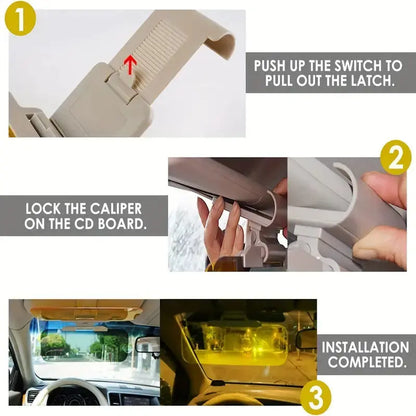 1

PUSH UP THE SWITCH TO PULL OUT THE LATCH.

2

LOCK THE CALIPER ON THE CD BOARD.

INSTALLATION COMPLETED.

3