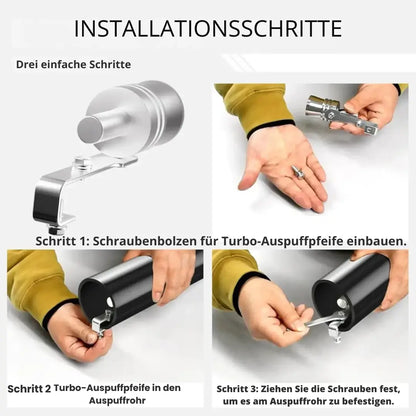 INSTALLATIONSSCHRITTE

Drei einfache Schritte

Schritt 1: Schraubenbolzen für Turbo-Auspuffpfeife einbauen.

Schritt 2 Turbo-Auspuffpfeife in den Auspuffrohr

Schritt 3: Ziehen Sie die Schrauben fest, um es am Auspuffrohr zu befestigen.