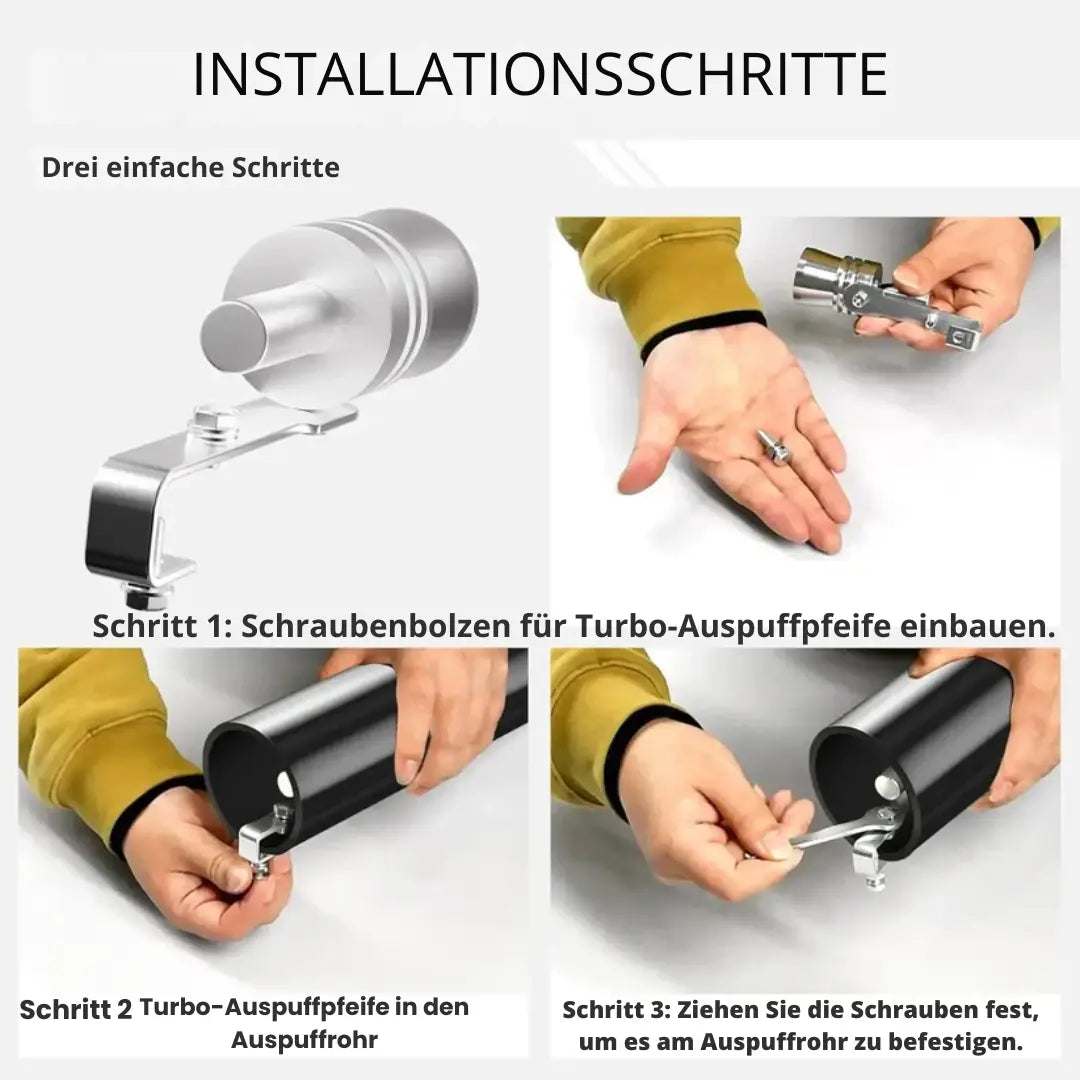 INSTALLATIONSSCHRITTE

Drei einfache Schritte

Schritt 1: Schraubenbolzen für Turbo-Auspuffpfeife einbauen.

Schritt 2 Turbo-Auspuffpfeife in den Auspuffrohr

Schritt 3: Ziehen Sie die Schrauben fest, um es am Auspuffrohr zu befestigen.