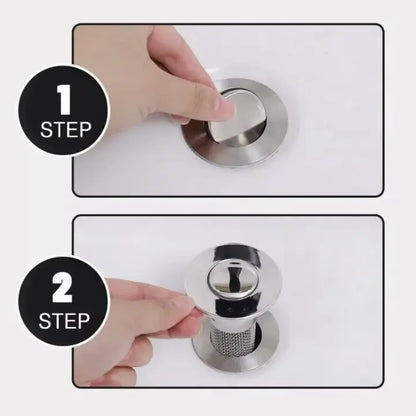 1
STEP

2
STEP