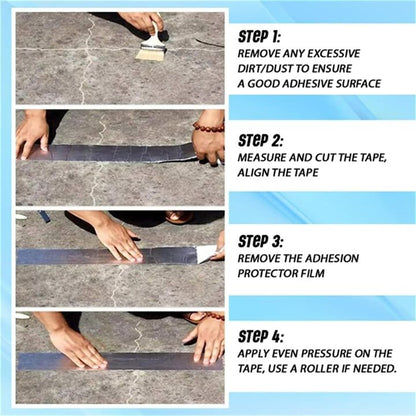 STEP 1:
REMOVE ANY EXCESSIVE DIRT/DUST TO ENSURE A GOOD ADHESIVE SURFACE

STEP 2:
MEASURE AND CUT THE TAPE, ALIGN THE TAPE

STEP 3:
REMOVE THE ADHESION PROTECTOR FILM

STEP 4:
APPLY EVEN PRESSURE ON THE TAPE, USE A ROLLER IF NEEDED.