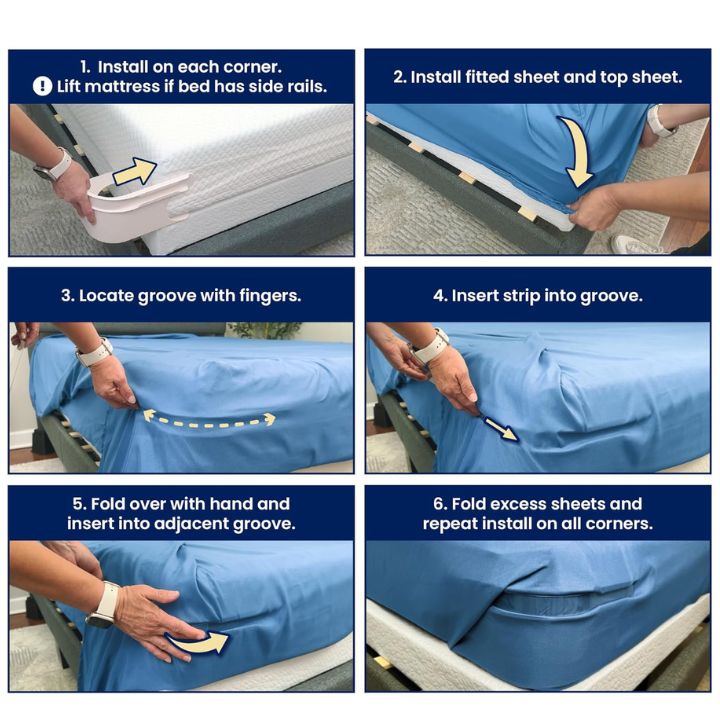 1. Install on each corner.
! Lift mattress if bed has side rails.

2. Install fitted sheet and top sheet.

3. Locate groove with fingers.

4. Insert strip into groove.

5. Fold over with hand and insert into adjacent groove.

6. Fold excess sheets and repeat install on all corners.