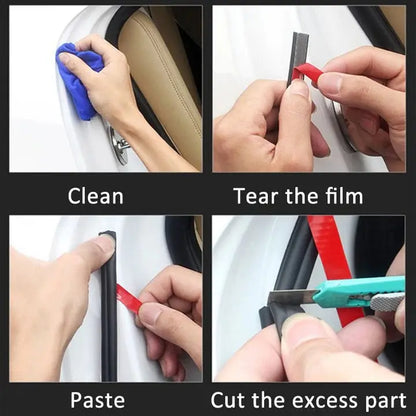 Clean

Tear the film

Paste

Cut the excess part