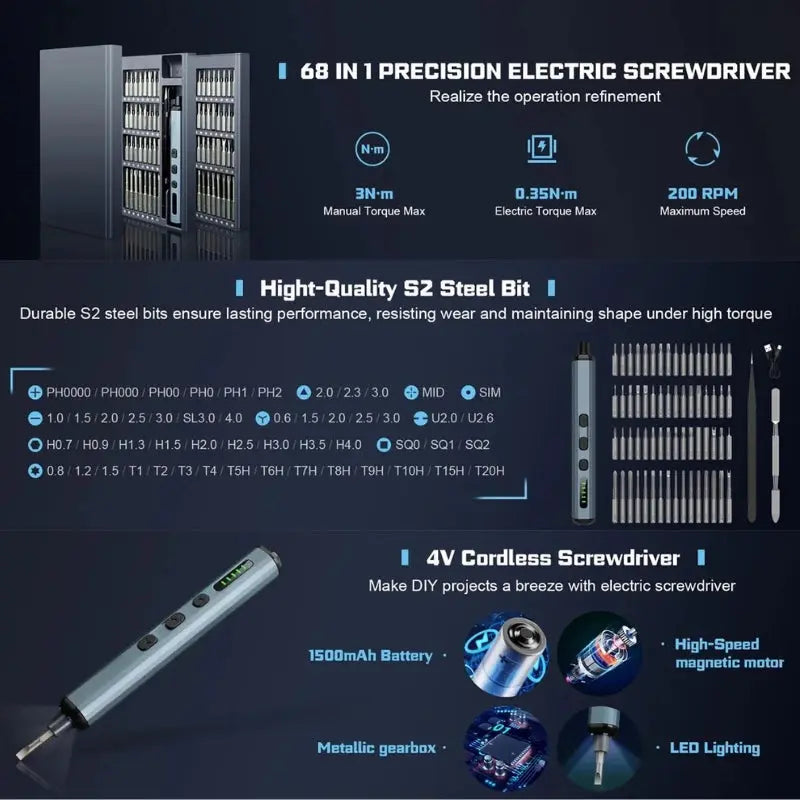 68 IN 1 PRECISION ELECTRIC SCREWDRIVER
Realize the operation refinement

N·m
3N·m
Manual Torque Max

0.35N·m
Electric Torque Max

200 RPM
Maximum Speed

Hight-Quality S2 Steel Bit
Durable S2 steel bits ensure lasting performance, resisting wear and maintaining shape under high torque

PH0000 / PH000 / PH00 / PH0 / PH1 / PH2 2.0 / 2.3 / 3.0 MID SIM
1.0 / 1.5 / 2.0 / 2.5 / 3.0 / SL3.0 / 4.0 0.6 / 1.5 / 2.0 / 2.5 / 3.0 U2.0 / U2.6
H0.7 / H0.9 / H1.3 / H1.5 / H2.0 / H2.5 / H3.0 / H3.5 / H4.0 SQ0 / SQ1 / SQ2
0.8 / 1.2 / 1.5 / T1 / T2 / T3 / T4 / T5H / T6H / T7H / T8H / T9H / T10H / T15H / T20H

4V Cordless Screwdriver
Make DIY projects a breeze with electric screwdriver

1500mAh Battery
High-Speed magnetic motor
Metallic gearbox
LED Lighting